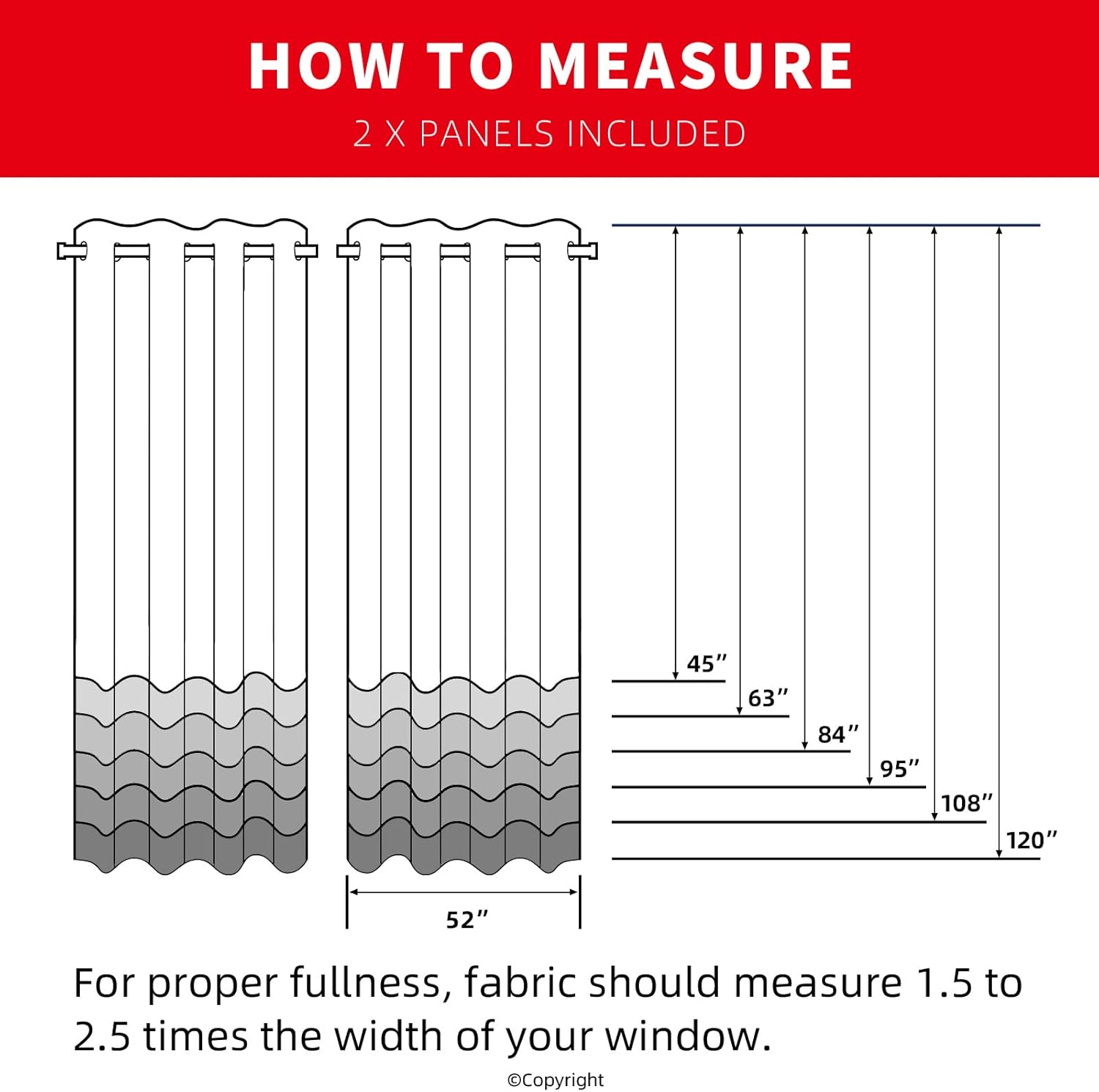 HOW TO MEASURE

2 X PANELS INCLUDED

45″
63″
84″
95″
108″
120″

52″

For proper fullness, fabric should measure 1.5 to 2.5 times the width of your window.

©Copyright